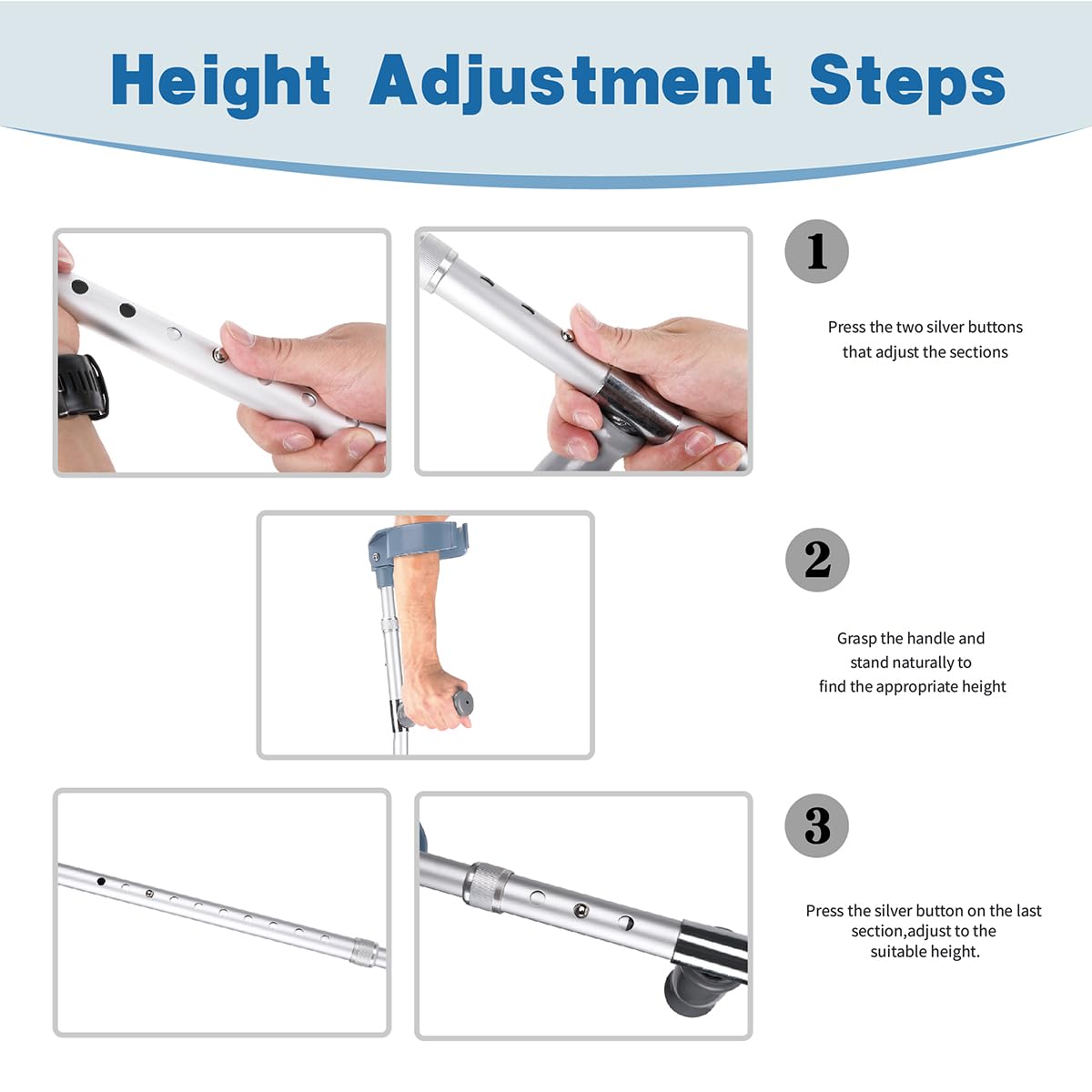 Height Adjustment Steps

1

Press the two silver buttons that adjust the sections

2

Grasp the handle and stand naturally to find the appropriate height

3

Press the silver button on the last section,adjust to the suitable height.